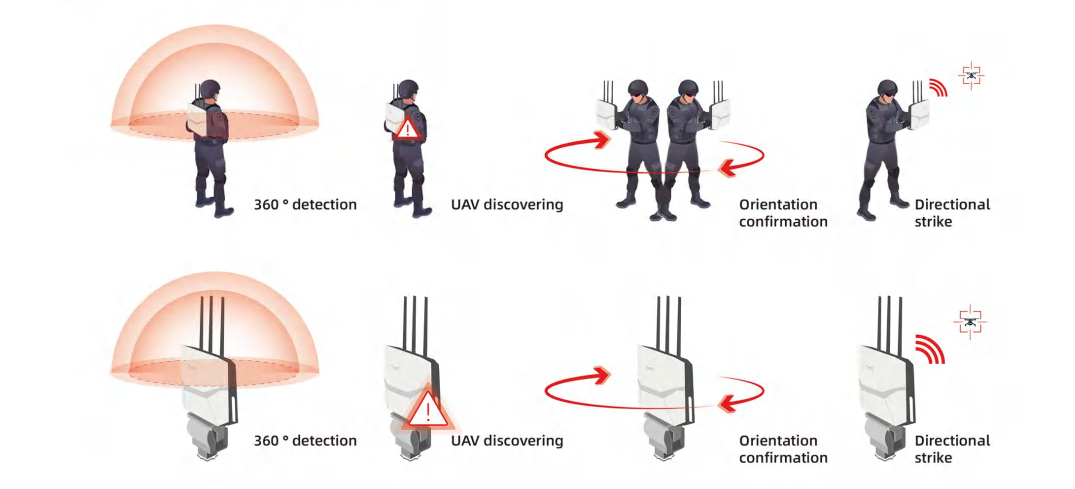 360 ° detection

UAV discovering

Orientation confirmation

Directional strike

360 ° detection

UAV discovering

Orientation confirmation

Directional strike