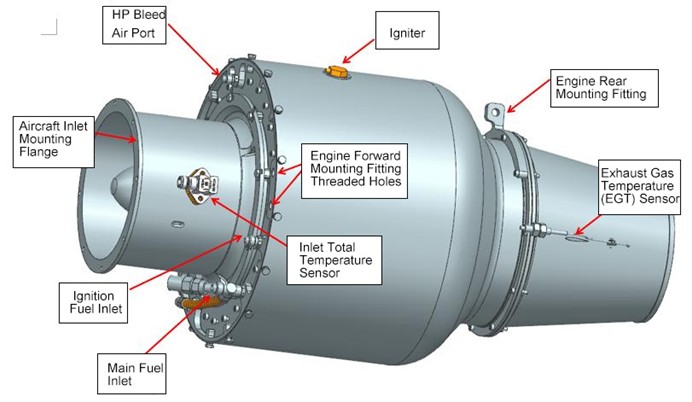 HP Bleed Air Port

Igniter

Engine Rear Mounting Fitting

Aircraft Inlet Mounting Flange

Engine Forward Mounting Fitting Threaded Holes

Exhaust Gas Temperature (EGT) Sensor

Inlet Total Temperature Sensor

Ignition Fuel Inlet

Main Fuel Inlet